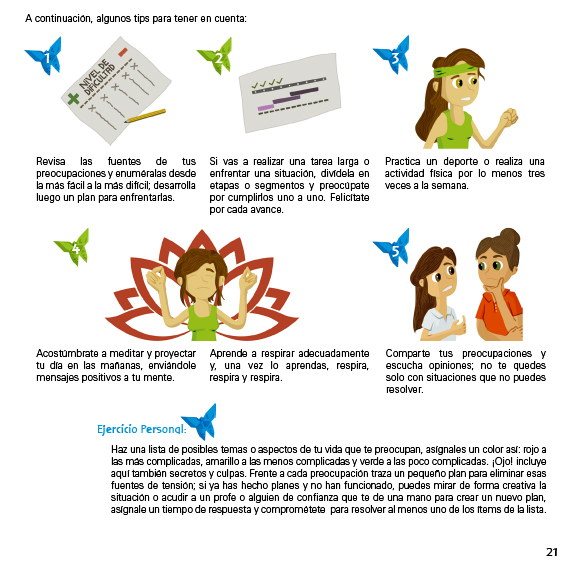 A continuación, algunos tips para tener en cuenta:

1

NIVEL DE DIFICULTAD

Revisa las fuentes de tus preocupaciones y enuméralas desde la más fácil a la más difícil; desarrolla luego un plan para enfrentarlas.

2

Si vas a realizar una tarea larga o enfrentar una situación, divídela en etapas o segmentos y preocúpate por cumplirlos uno a uno. Felicítate por cada avance.

3

Practica un deporte o realiza una actividad física por lo menos tres veces a la semana.

4

Acostúmbrate a meditar y proyectar tu día en las mañanas, enviándole mensajes positivos a tu mente.

Aprende a respirar adecuadamente y, una vez lo aprendas, respira, respira y respira.

5

Comparte tus preocupaciones y escucha opiniones; no te quedes solo con situaciones que no puedes resolver.

Ejercicio Personal:

Haz una lista de posibles temas o aspectos de tu vida que te preocupan, asígnales un color así: rojo a las más complicadas, amarillo a las menos complicadas y verde a las poco complicadas. ¡Ojo! incluye aquí también secretos y culpas. Frente a cada preocupación traza un pequeño plan para eliminar esas fuentes de tensión; si ya has hecho planes y no han funcionado, puedes mirar de forma creativa la situación o acudir a un profe o alguien de confianza que te de una mano para crear un nuevo plan, asígnale un tiempo de respuesta y comprométete para resolver al menos uno de los ítems de la lista.

21